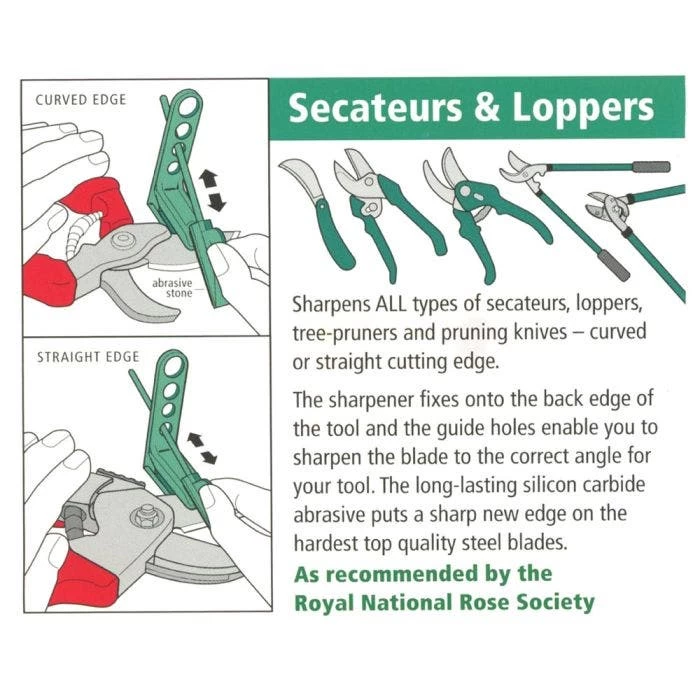 CURVED EDGE

abrasive stone

STRAIGHT EDGE

Secateurs & Loppers

Sharpens ALL types of secateurs, loppers, tree-pruners and pruning knives – curved or straight cutting edge.

The sharpener fixes onto the back edge of the tool and the guide holes enable you to sharpen the blade to the correct angle for your tool. The long-lasting silicon carbide abrasive puts a sharp new edge on the hardest top quality steel blades.

As recommended by the Royal National Rose Society